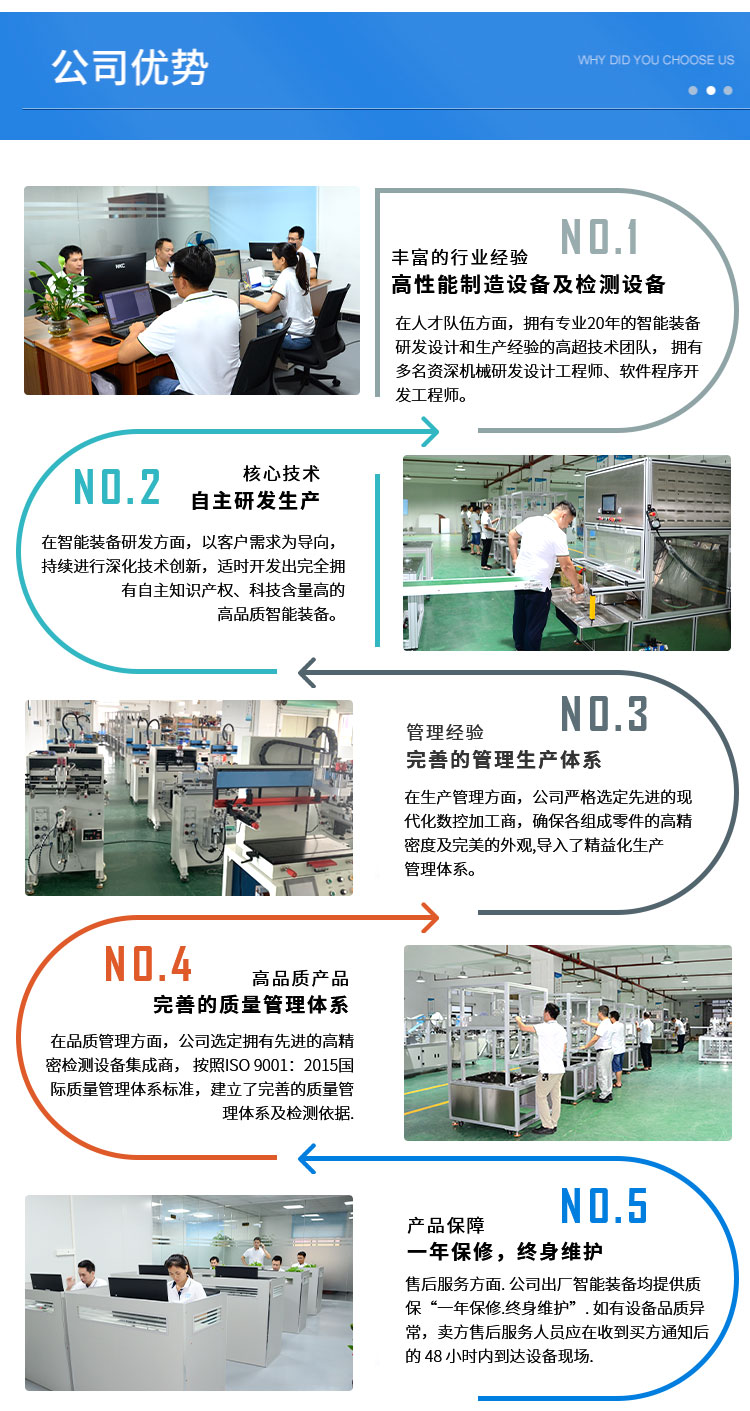 公司优势

WHY DID YOU CHOOSE US

NO.1

丰富的行业经验

高性能制造设备及检测设备

在人才队伍方面，拥有专业20年的智能装备研发设计和生产经验的高超技术团队，拥有多名资深机械研发设计工程师、软件程序开发工程师。

NO.2

核心技术

自主研发生产

在智能装备研发方面，以客户需求为导向，持续进行深化技术创新，适时开发出完全拥有自主知识产权、科技含量高的高品质智能装备。

NO.3

管理经验

完善的管理生产体系

在生产管理方面，公司严格选定先进的现代化数控加工商，确保各组成零件的高精密度及完美的外观,导入了精益化生产管理体系。

NO.4

高品质产品

完善的质量管理体系

在品质管理方面，公司选定拥有先进的高精密检测设备集成商，按照ISO 9001：2015国际质量管理体系标准，建立了完善的质量管理体系及检测依据.

NO.5

产品保障

一年保修，终身维护

售后服务方面. 公司出厂智能装备均提供质保“一年保修.终身维护”. 如有设备品质异常，卖方售后服务人员应在收到买方通知后的 48 小时内到达设备现场.