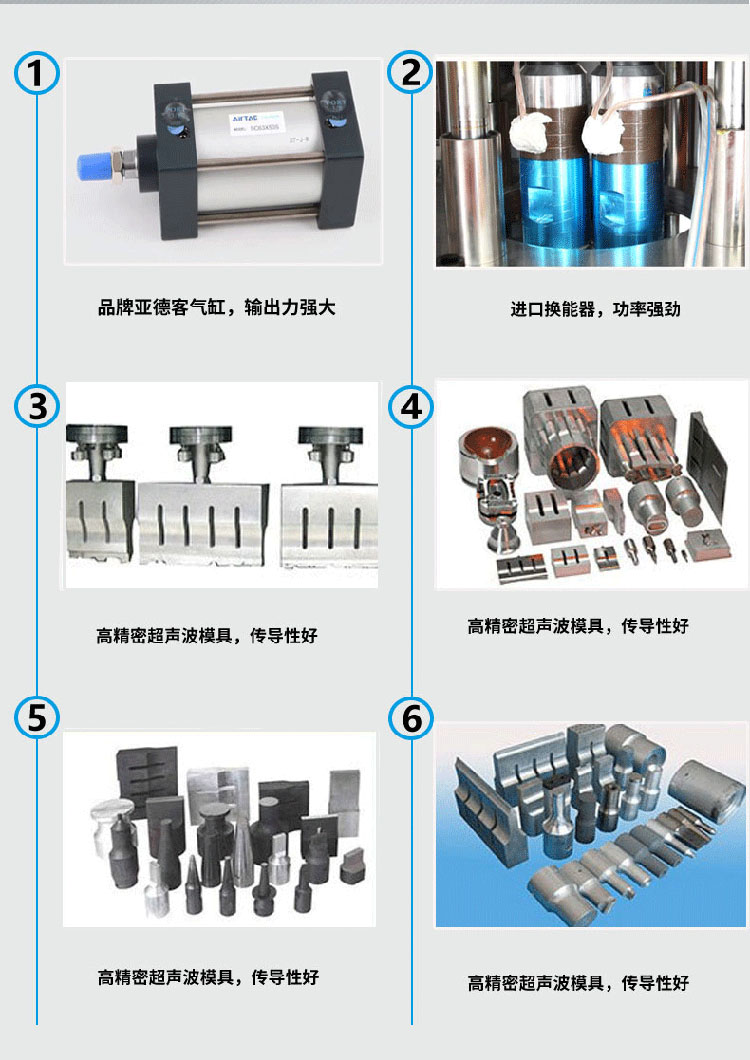 1

AIRTAC

品牌亚德客气缸，输出力强大

2

进口换能器，功率强劲

3

高精密超声波模具，传导性好

4

高精密超声波模具，传导性好

5

高精密超声波模具，传导性好

6

高精密超声波模具，传导性好